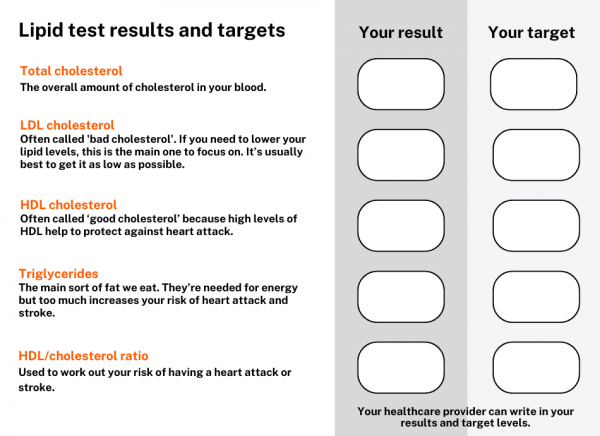 Lipid test results and targets

Your result

Your target

Total cholesterol
The overall amount of cholesterol in your blood.

LDL cholesterol
Often called 'bad cholesterol'. If you need to lower your lipid levels, this is the main one to focus on. It's usually best to get it as low as possible.

HDL cholesterol
Often called 'good cholesterol' because high levels of HDL help to protect against heart attack.

Triglycerides
The main sort of fat we eat. They're needed for energy but too much increases your risk of heart attack and stroke.

HDL/cholesterol ratio
Used to work out your risk of having a heart attack or stroke.

Your healthcare provider can write in your results and target levels.