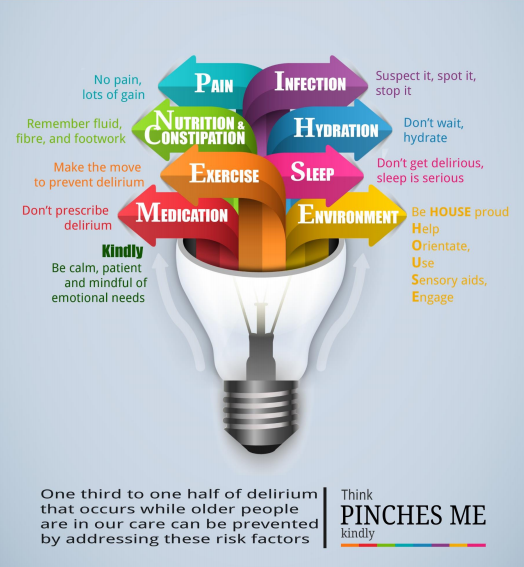 No pain, lots of gain

PAIN

INFECTION

Suspect it, spot it, stop it

Remember fluid, fibre, and footwork

NUTRITION & CONSTIPATION

HYDRATION

Don't wait, hydrate

Make the move to prevent delirium

EXERCISE

SLEEP

Don't get delirious, sleep is serious

Don't prescribe delirium

MEDICATION

ENVIRONMENT

Be HOUSE proud
Help
Orientate,
Use
Sensory aids,
Engage

Kindly
Be calm, patient and mindful of emotional needs

One third to one half of delirium that occurs while older people are in our care can be prevented by addressing these risk factors

Think
PINCHES ME
kindly